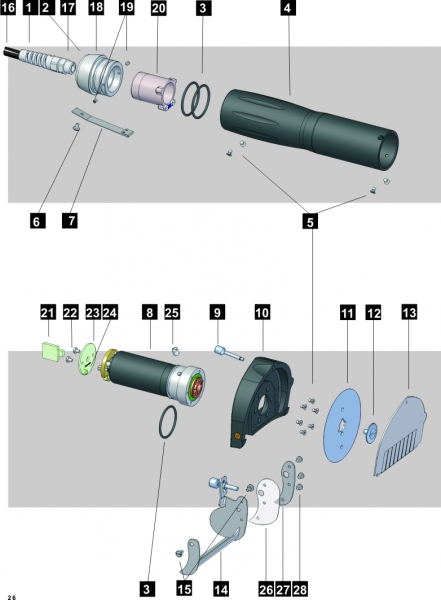 16 1 2 17 18 19 20 3 4

6 7 5

21 22 23 24 8 25 9 10 11 12 13

3 15 14 26 27 28

26